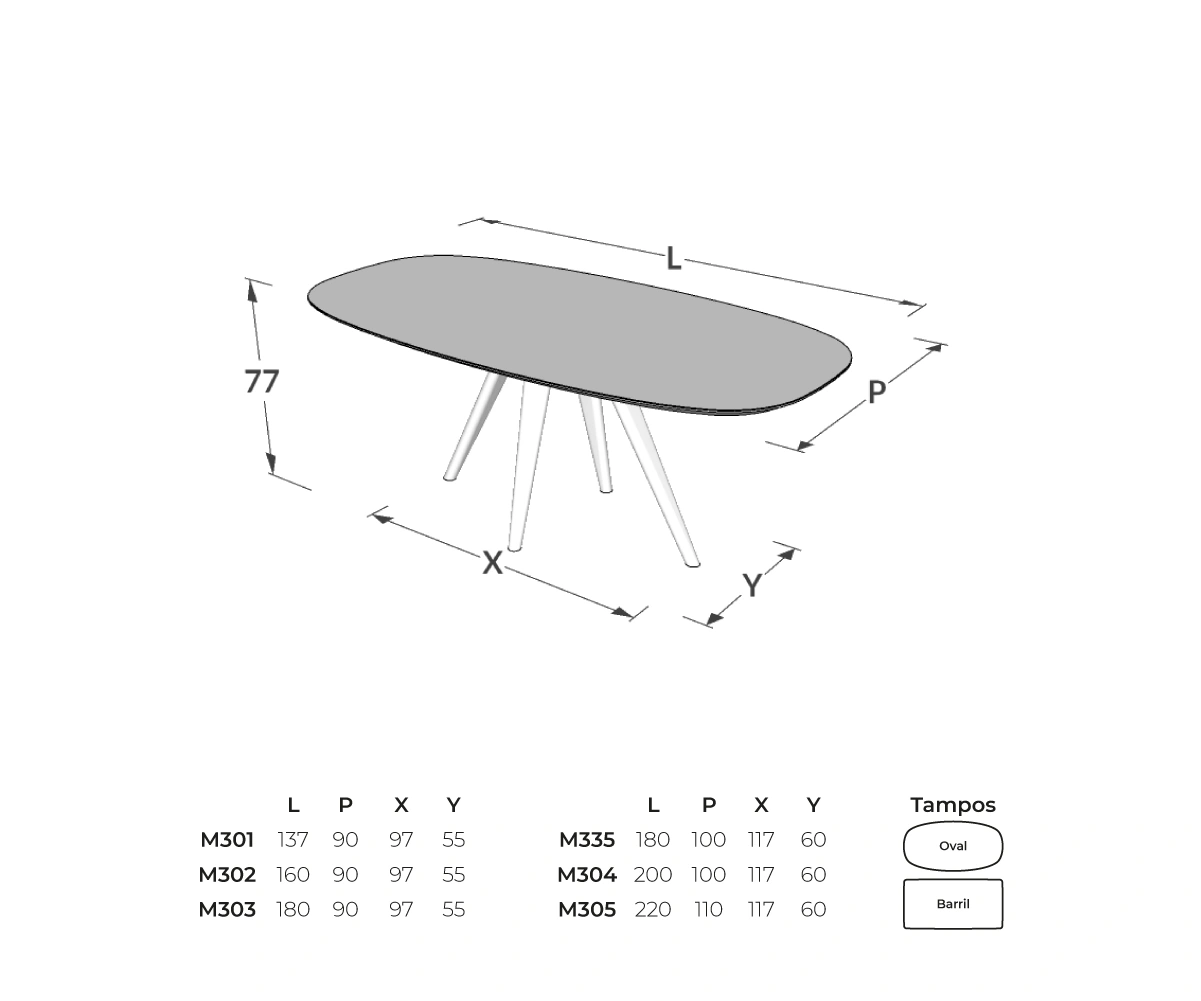 L

77

P

X

Y

| | L | P | X | Y |
|---|---|---|---|---|
| M301 | 137 | 90 | 97 | 55 |
| M302 | 160 | 90 | 97 | 55 |
| M303 | 180 | 90 | 97 | 55 |

| | L | P | X | Y |
|---|---|---|---|---|
| M335 | 180 | 100 | 117 | 60 |
| M304 | 200 | 100 | 117 | 60 |
| M305 | 220 | 110 | 117 | 60 |

Tampos

Oval

Barril